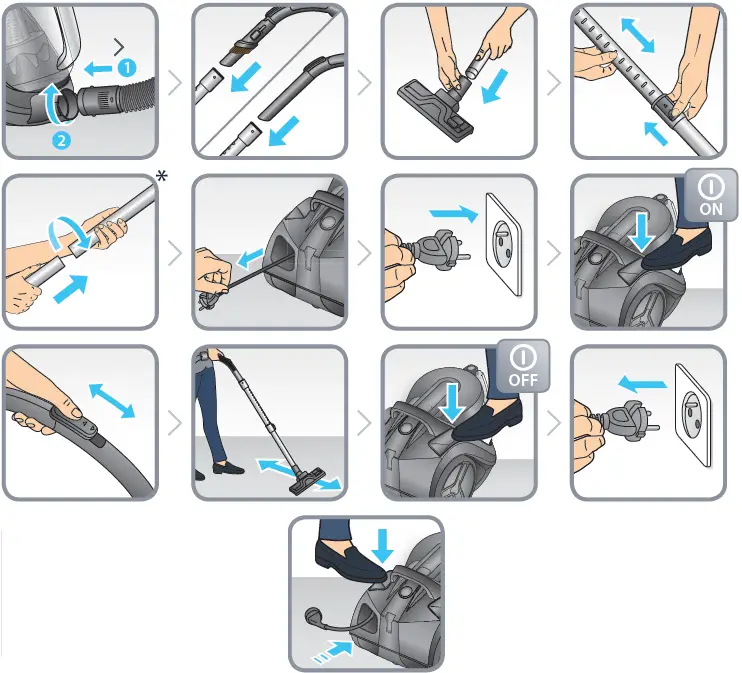 1
2
*
ON
OFF