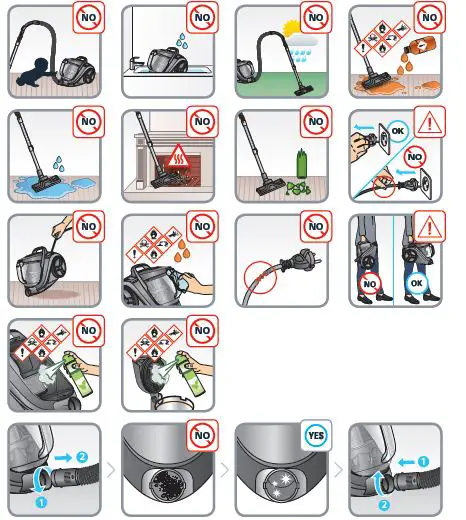 NO

NO

NO

NO

NO

NO

NO

OK

NO

NO

NO

NO

NO

OK

NO

NO

2

1

NO

YES

1

2