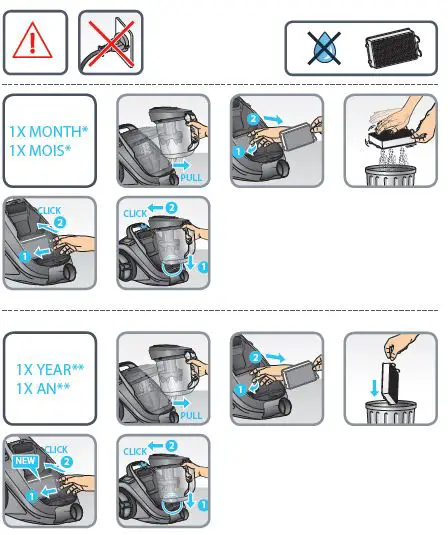 1X MONTH*
1X MOIS*

PULL

2

1

CLICK
2
1

CLICK
2
1

1X YEAR**
1X AN**

PULL

2

1

CLICK
NEW
2
1

CLICK
2
1