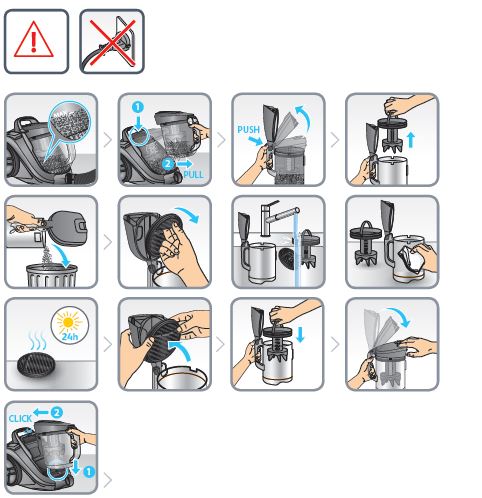 1
2 PULL

PUSH

24h

CLICK 2
1