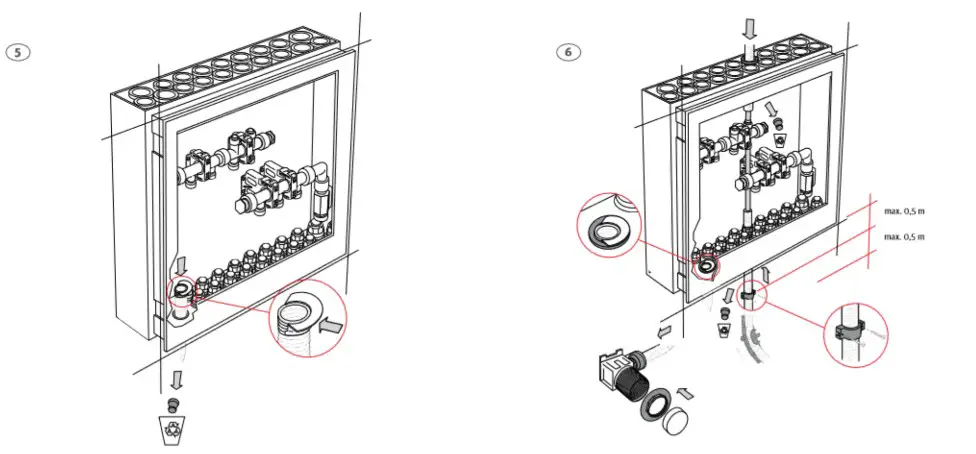 5

6

max. 0,5 m

max. 0,5 m