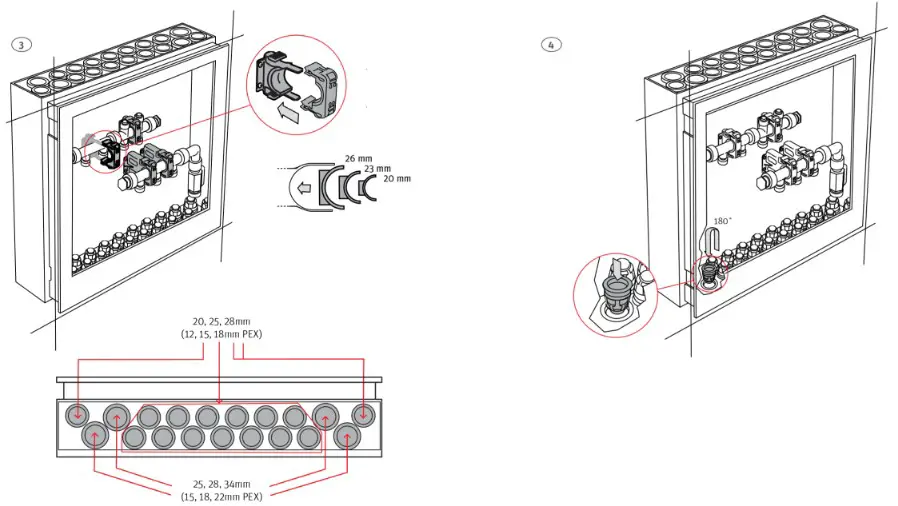 3

26 mm
23 mm
20 mm

20, 25, 28mm
(12, 15, 18mm PEX)

25, 28, 34mm
(15, 18, 22mm PEX)

4

180°