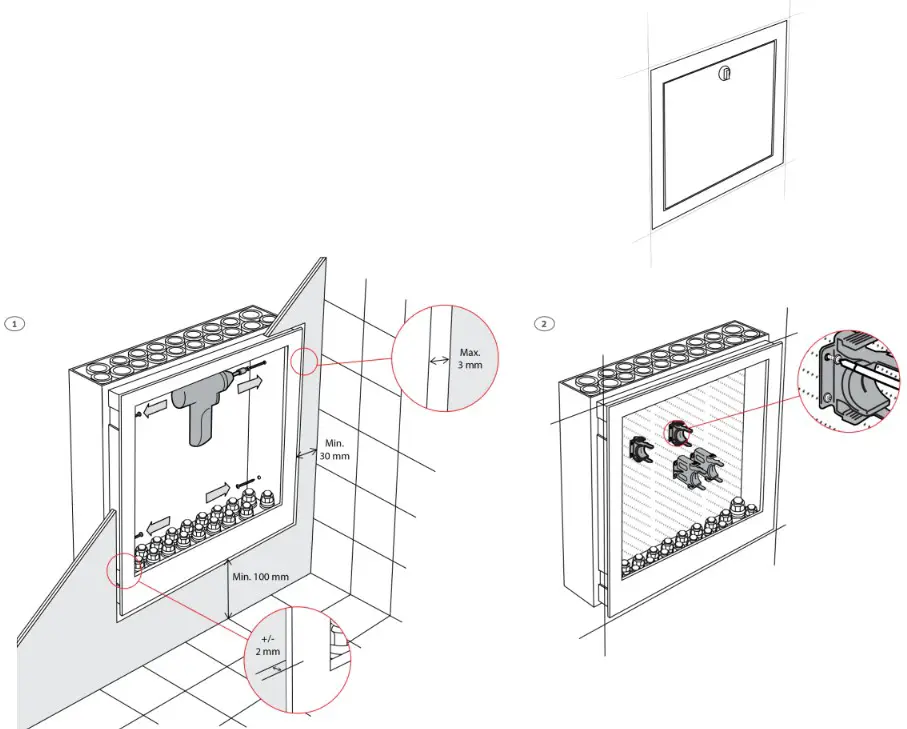 1

Max. 3 mm

Min. 30 mm

Min. 100 mm

+/- 2 mm

2