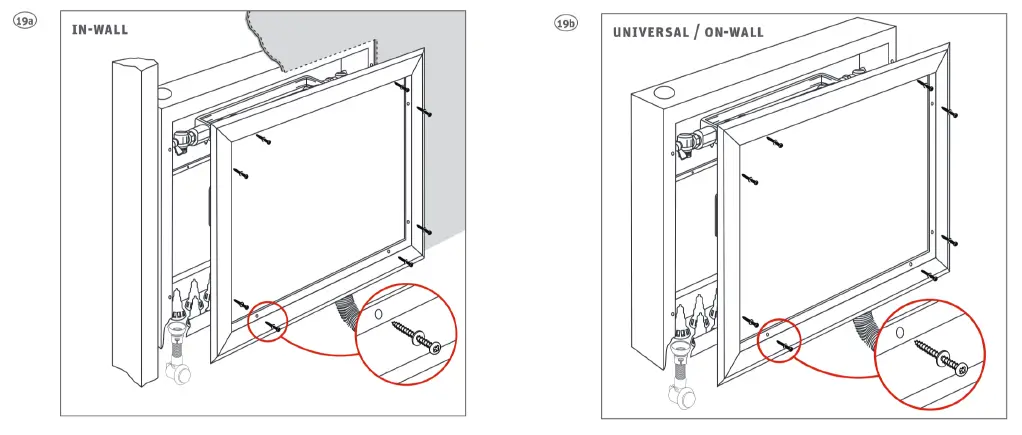 19a

IN-WALL

19b

UNIVERSAL / ON-WALL