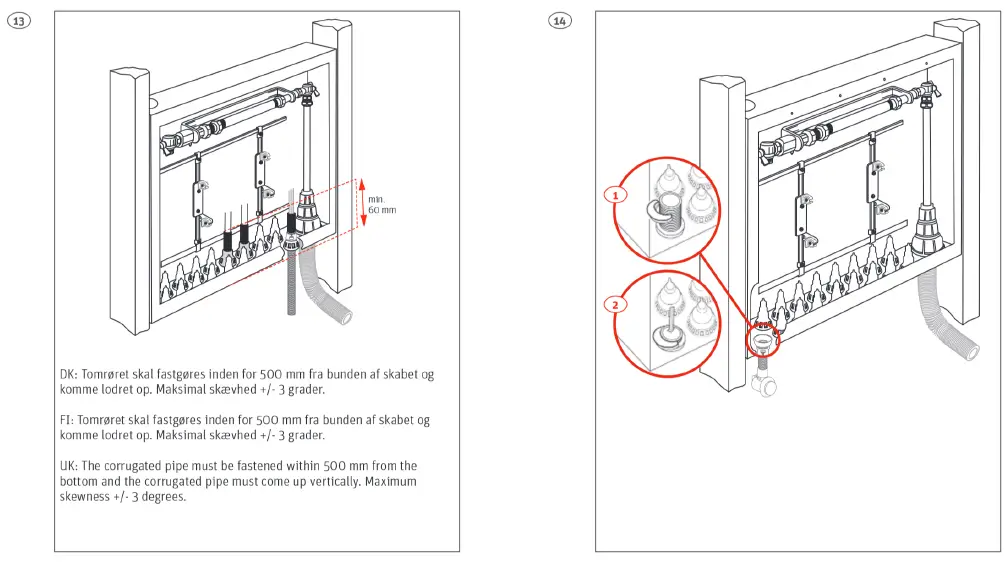 13

min. 60 mm

DK: Tomrøret skal fastgøres inden for 500 mm fra bunden af skabet og komme lodret op. Maksimal skævhed +/- 3 grader.

FI: Tomrøret skal fastgøres inden for 500 mm fra bunden af skabet og komme lodret op. Maksimal skævhed +/- 3 grader.

UK: The corrugated pipe must be fastened within 500 mm from the bottom and the corrugated pipe must come up vertically. Maximum skewness +/- 3 degrees.

14

1

2