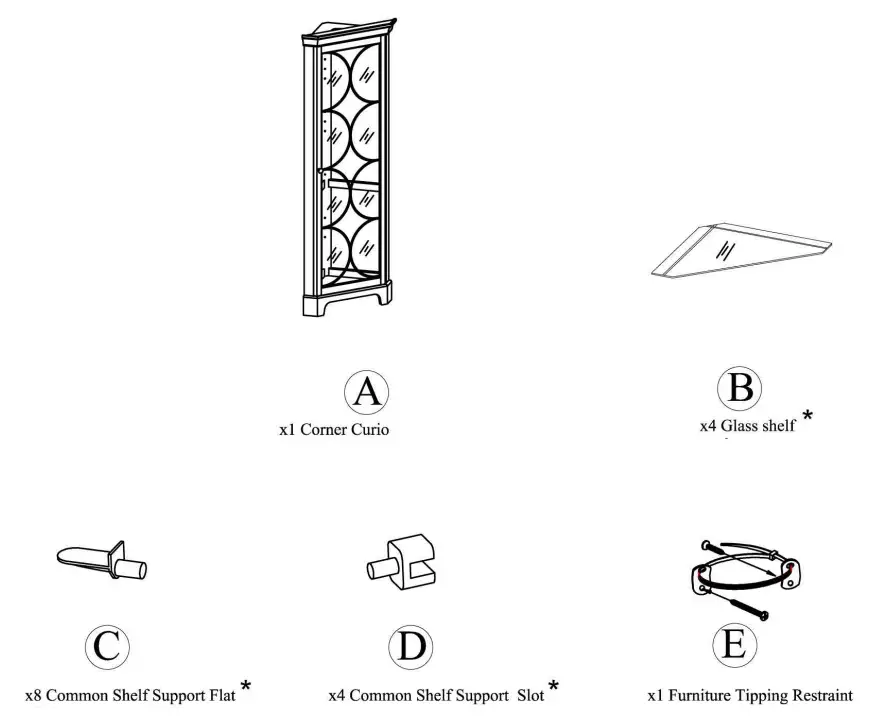 A
x1 Corner Curio

B
x4 Glass shelf *

C
x8 Common Shelf Support Flat *

D
x4 Common Shelf Support Slot *

E
x1 Furniture Tipping Restraint