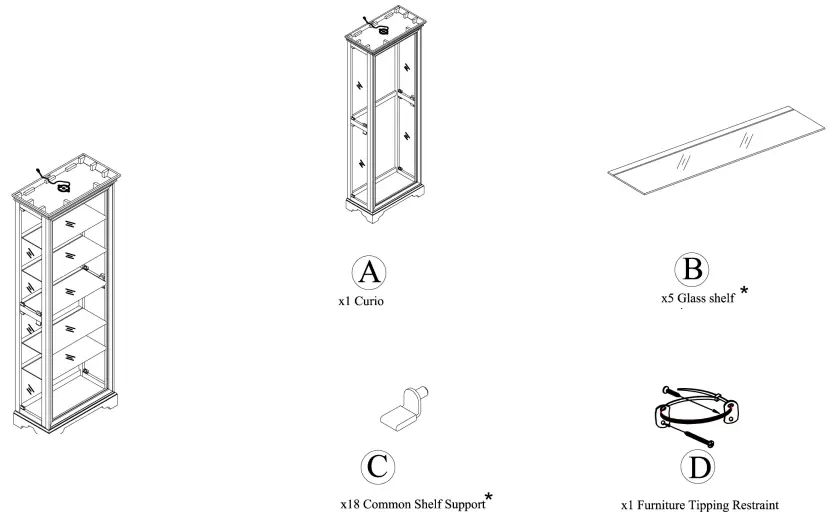 A
x1 Curio

B
x5 Glass shelf *

C
x18 Common Shelf Support*

D
x1 Furniture Tipping Restraint