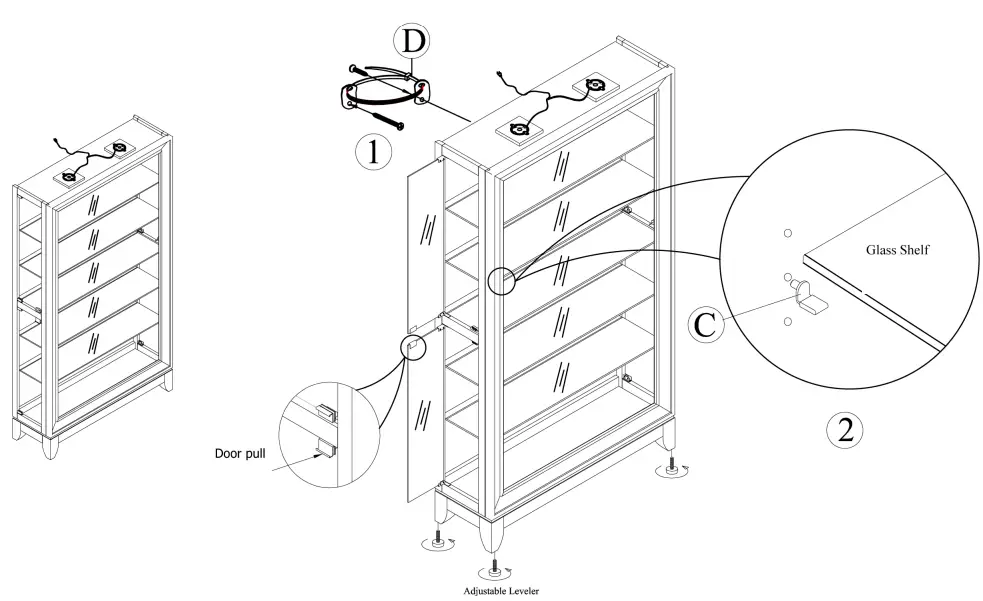 D

1

Glass Shelf

C

2

Door pull

Adjustable Leveler