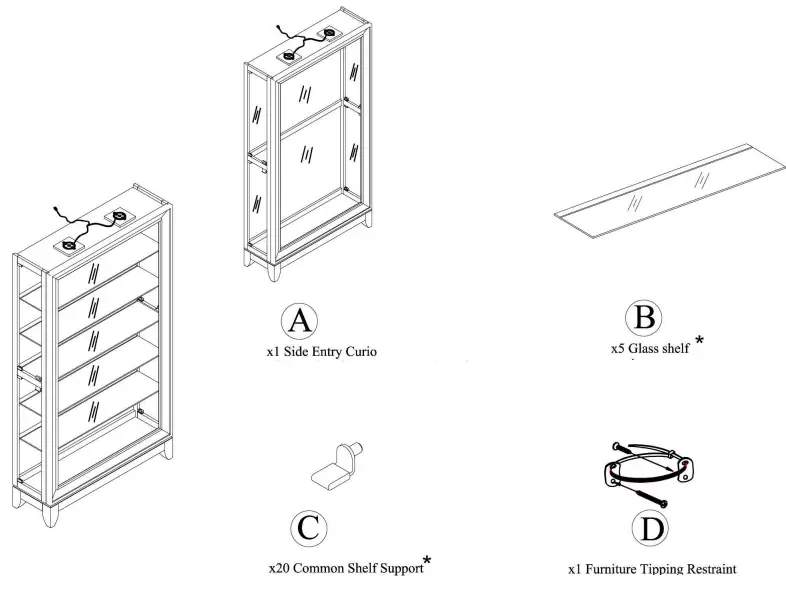 A
x1 Side Entry Curio

B
x5 Glass shelf *

C
x20 Common Shelf Support*

D
x1 Furniture Tipping Restraint