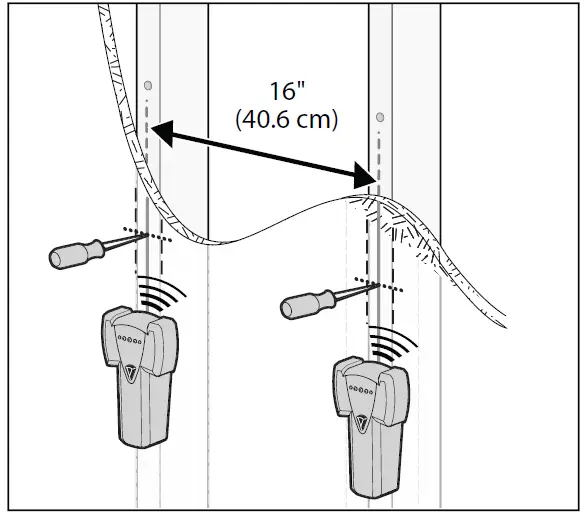 16"
(40.6 cm)