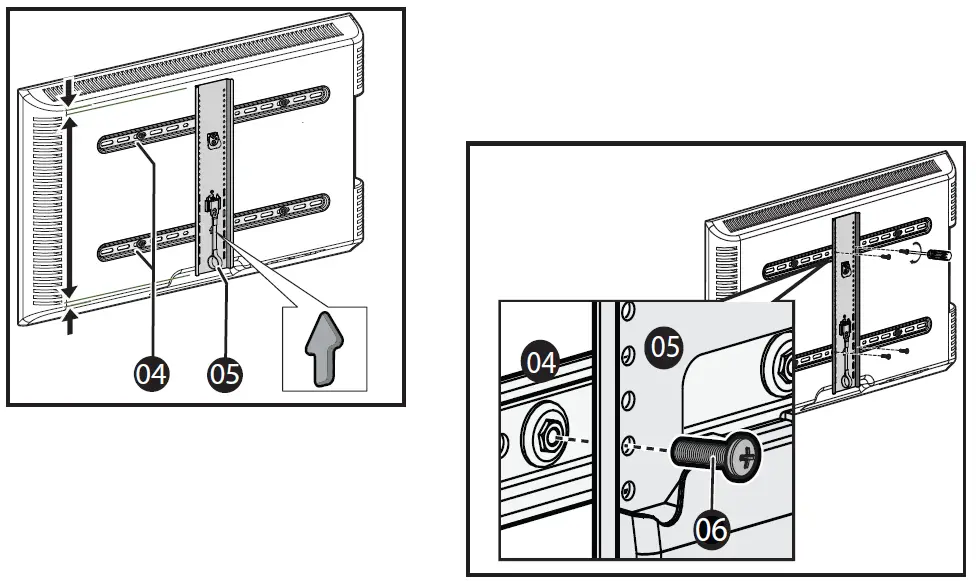 04
05
04
05
06