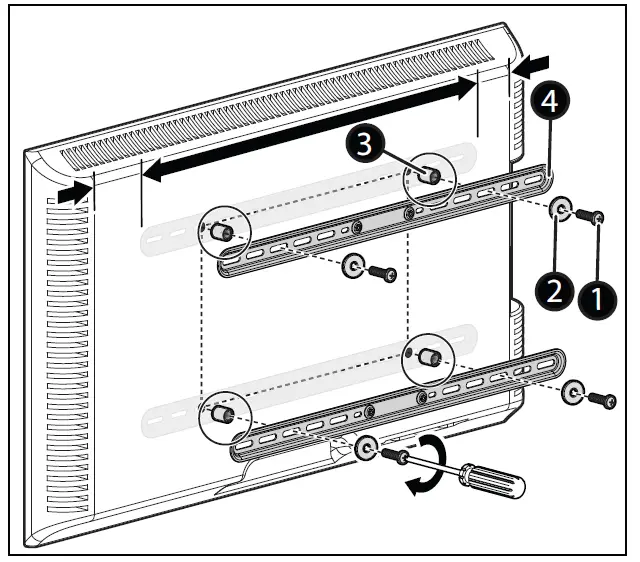 4
3
2
1