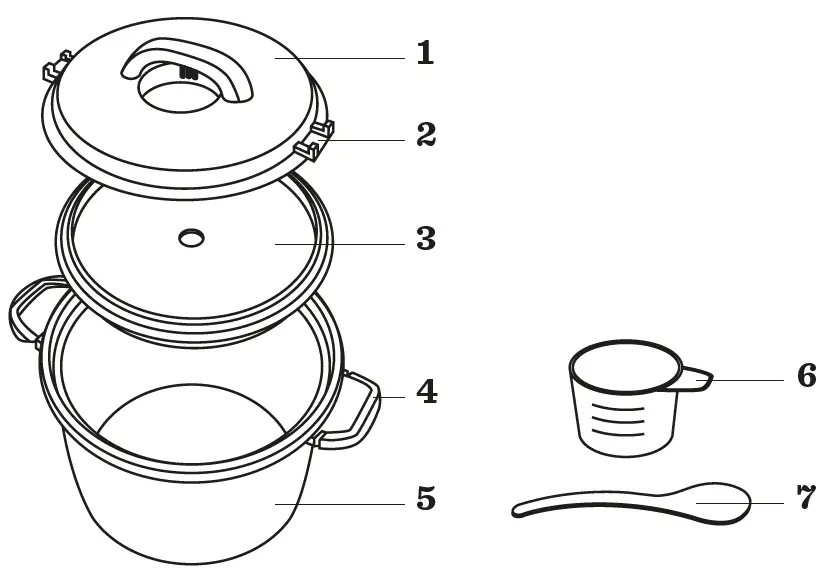 1
2
3
4
5
6
7