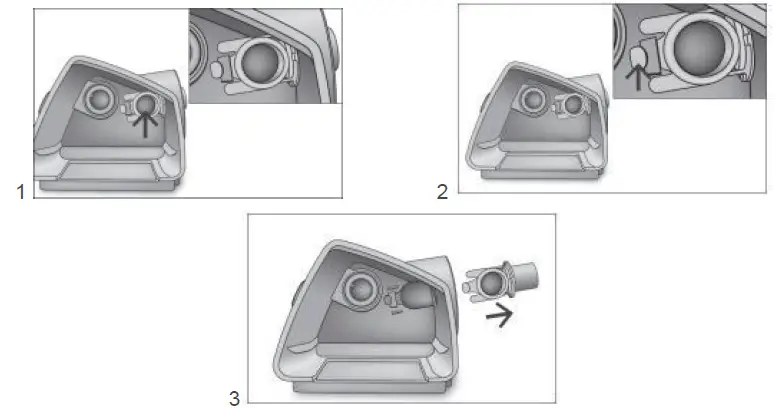 1

2

3