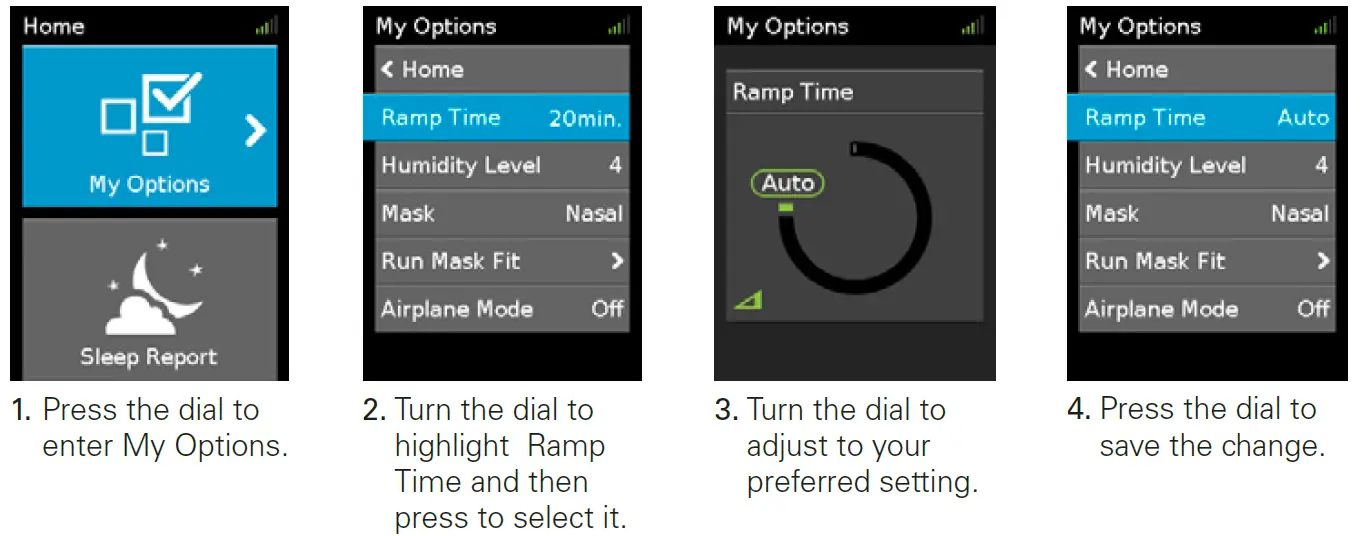 Home

My Options

Sleep Report

1. Press the dial to enter My Options.

My Options

< Home

Ramp Time 20min.

Humidity Level 4

Mask Nasal

Run Mask Fit >

Airplane Mode Off

2. Turn the dial to highlight Ramp Time and then press to select it.

My Options

Ramp Time

Auto

3. Turn the dial to adjust to your preferred setting.

My Options

< Home

Ramp Time Auto

Humidity Level 4

Mask Nasal

Run Mask Fit >

Airplane Mode Off

4. Press the dial to save the change.