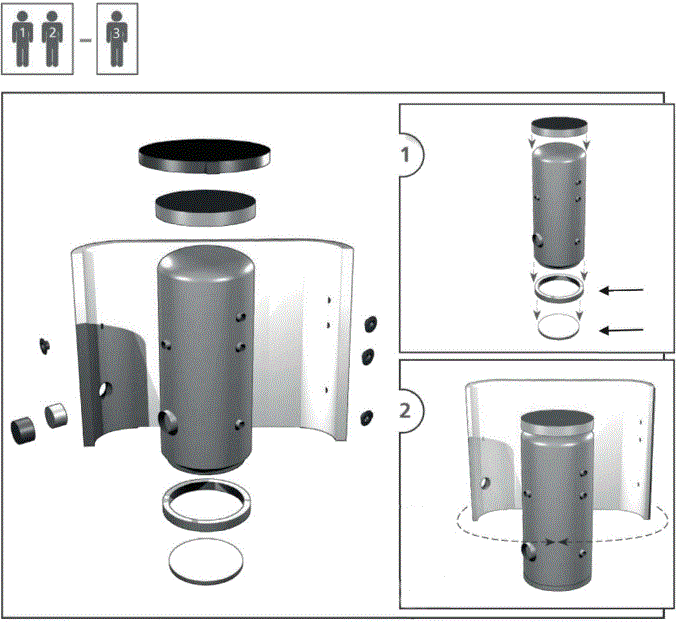 1 2 – 3

1

2