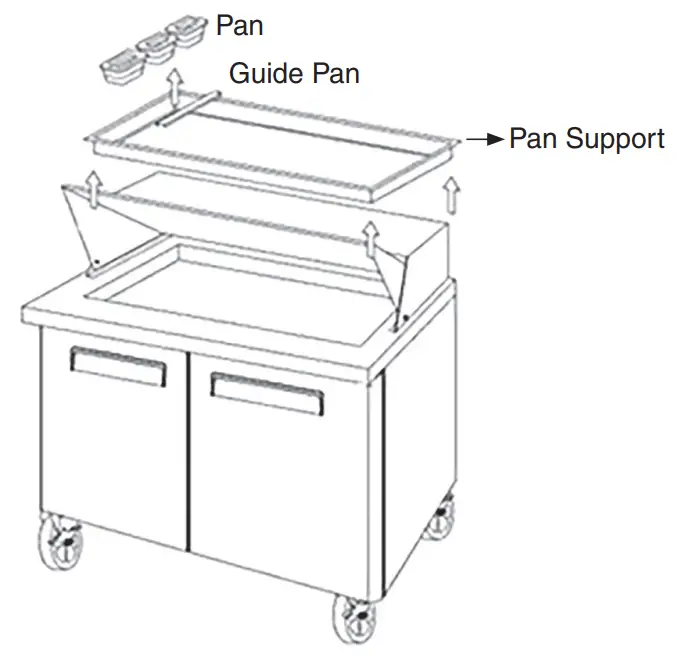 Pan
Guide Pan
Pan Support