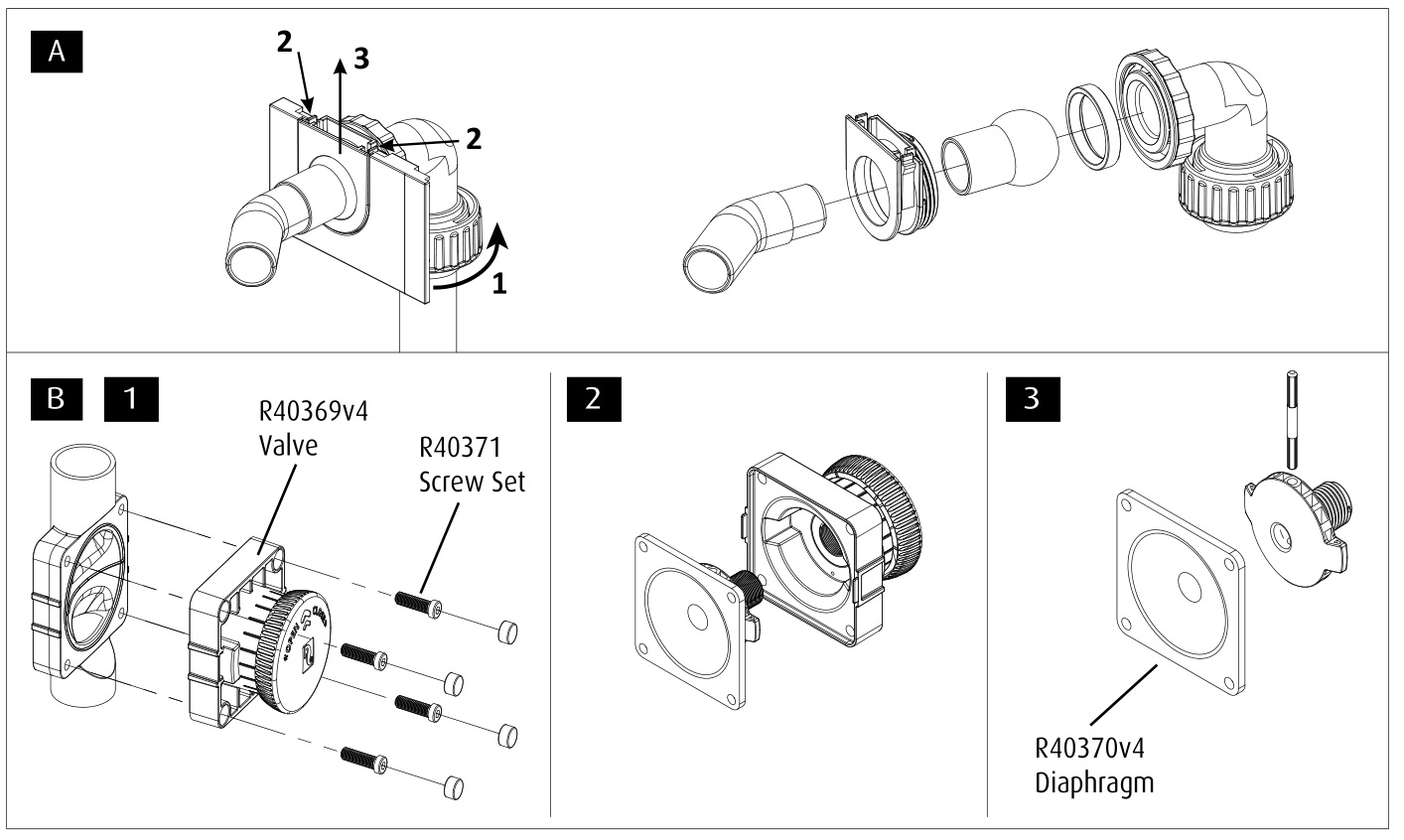 A

2
3
2
1

B 1

R40369v4
Valve

R40371
Screw Set

2

3

R40370v4
Diaphragm