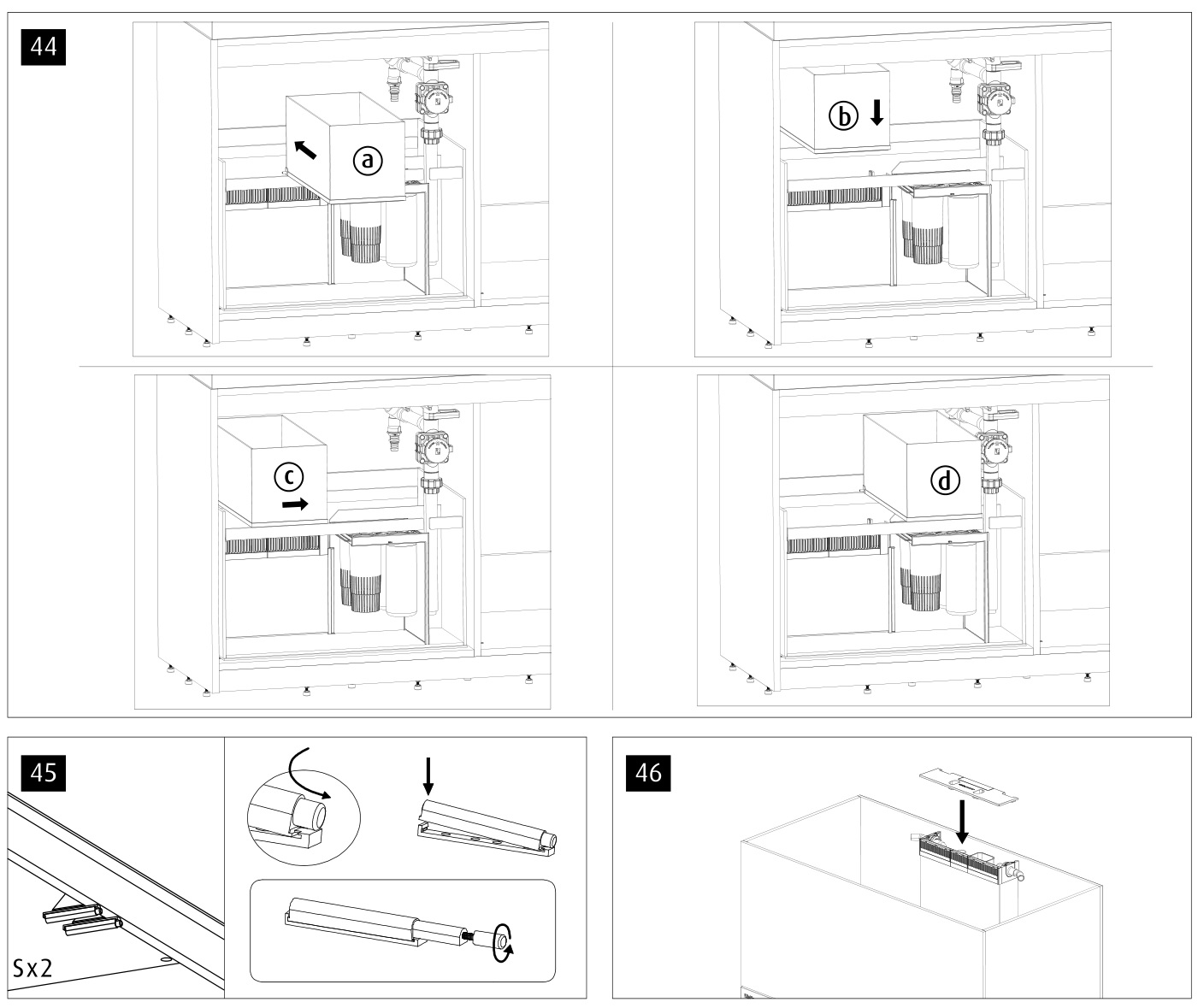 44

ⓐ

ⓑ

ⓒ

ⓓ

45

Sx2

46