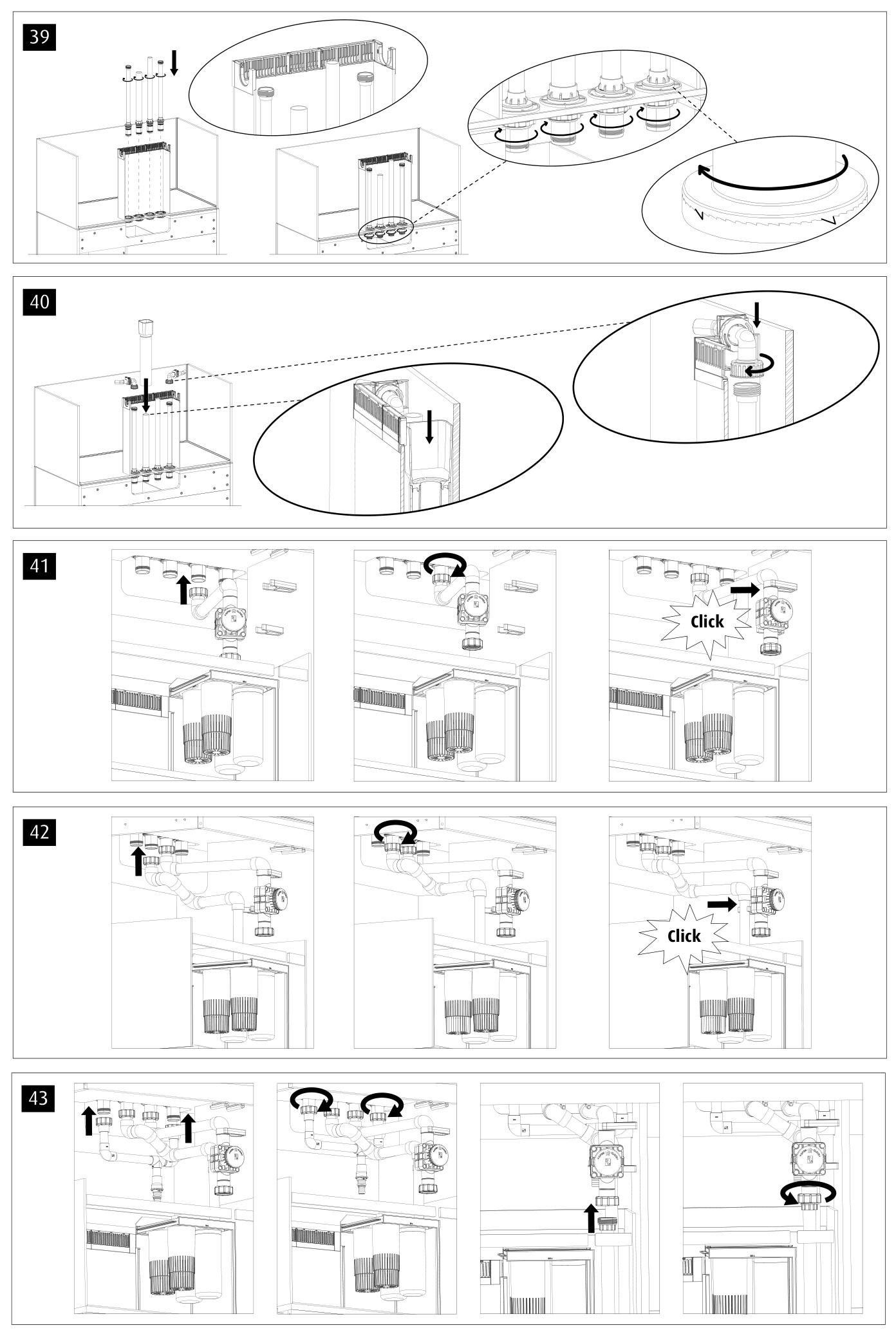 39

40

41

Click

42

Click

43