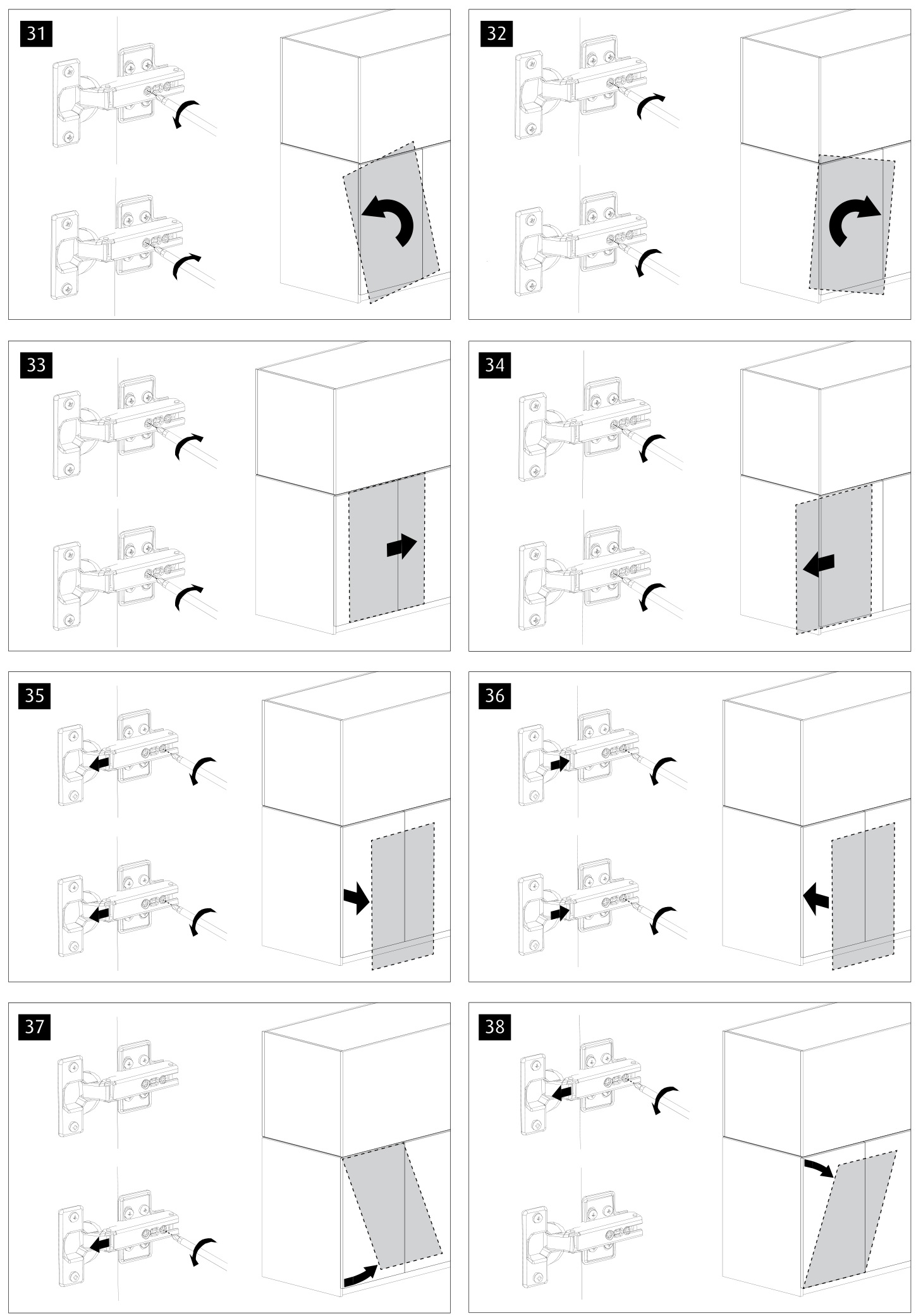 31

32

33

34

35

36

37

38