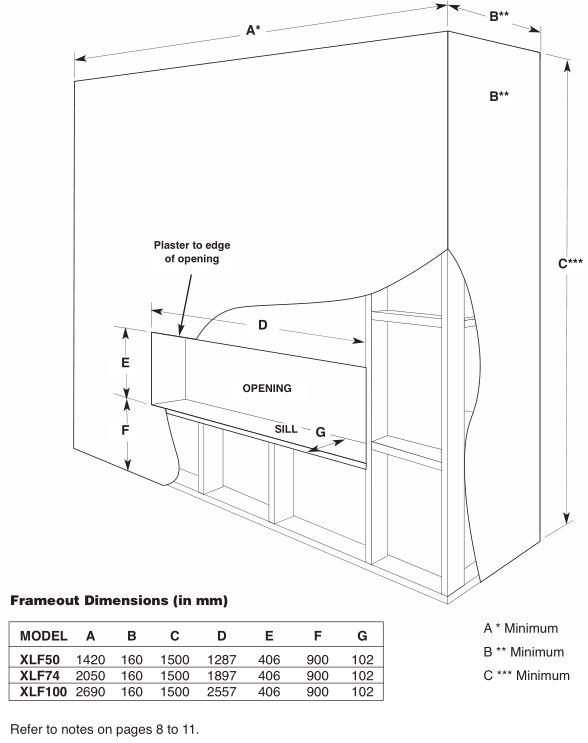 A*

B**

B**

C***

Plaster to edge of opening

D

E

OPENING

F

SILL

G

Frameout Dimensions (in mm)

| MODEL | A | B | C | D | E | F | G |
|---|---|---|---|---|---|---|---|
| XLF50 | 1420 | 160 | 1500 | 1287 | 406 | 900 | 102 |
| XLF74 | 2050 | 160 | 1500 | 1897 | 406 | 900 | 102 |
| XLF100 | 2690 | 160 | 1500 | 2557 | 406 | 900 | 102 |

A * Minimum

B ** Minimum

C *** Minimum

Refer to notes on pages 8 to 11.