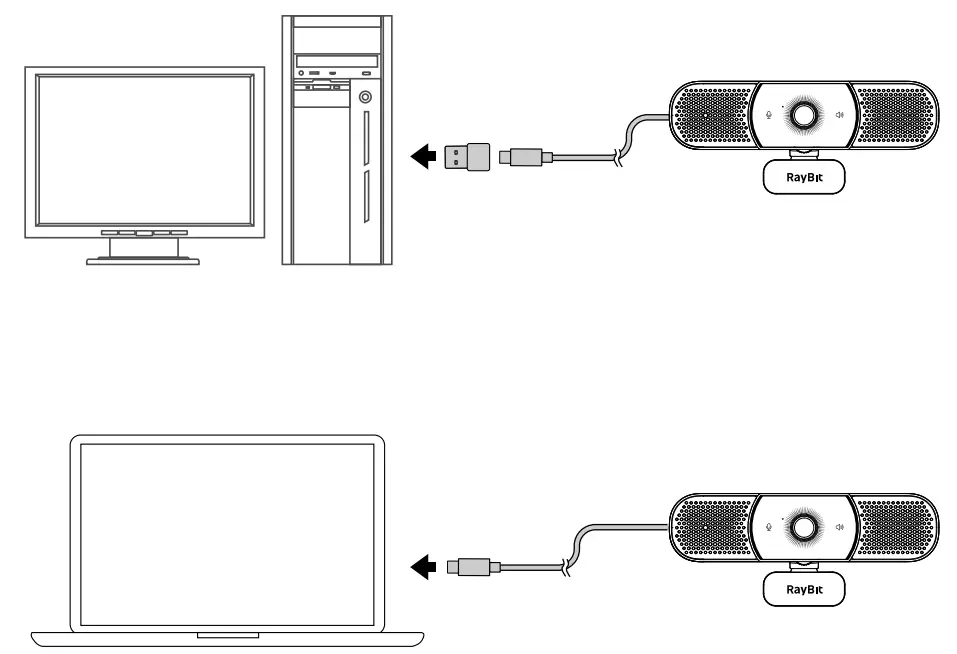 RayBit

RayBit