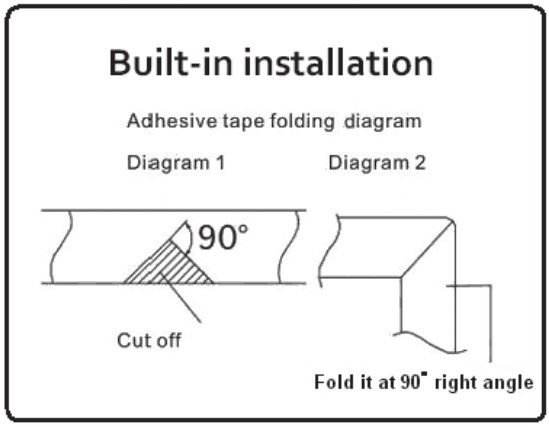 Built-in installation

Adhesive tape folding diagram

Diagram 1

Diagram 2

90°

Cut off

Fold it at 90° right angle