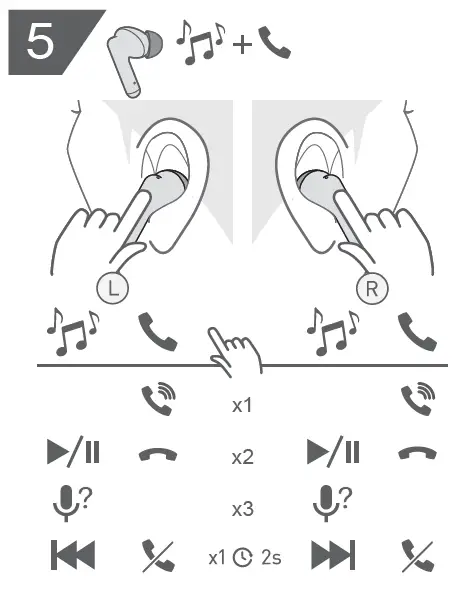 5

+

L

R

x1

x2

x3

x1 2s