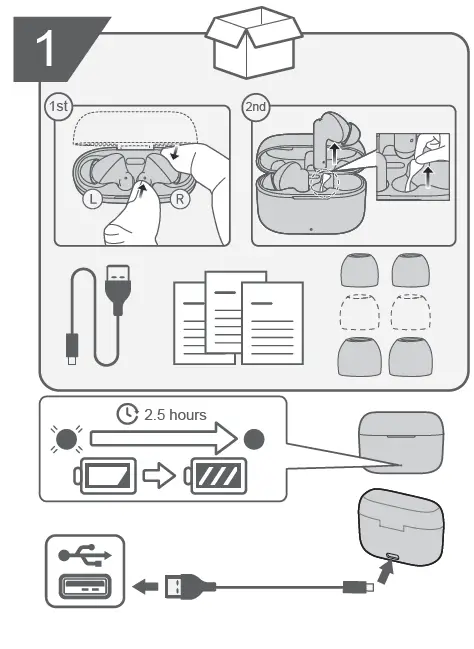 1

1st

L

R

2nd

2.5 hours