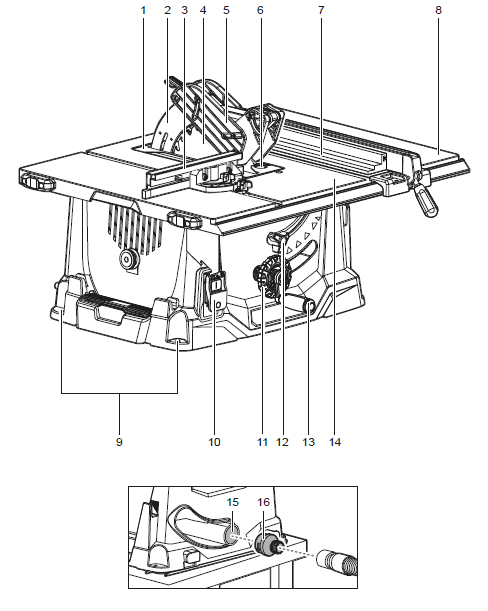 1 2 3 4 5 6 7 8

9

10 11 12 13 14

15 16