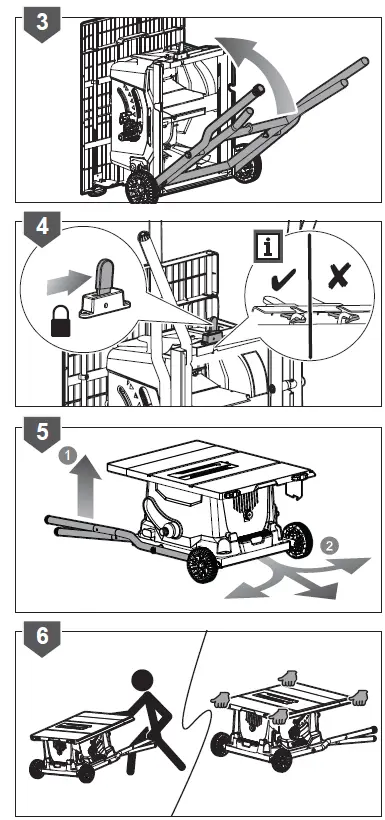 3

4

i

5

1

2

6