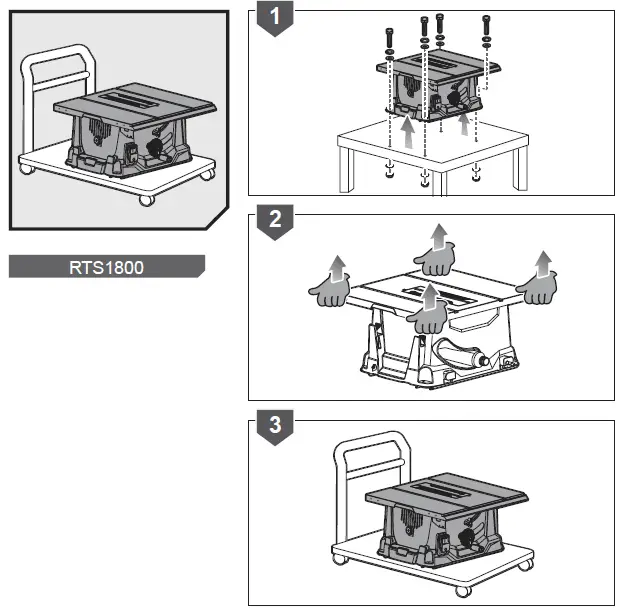 RTS1800

1

2

3