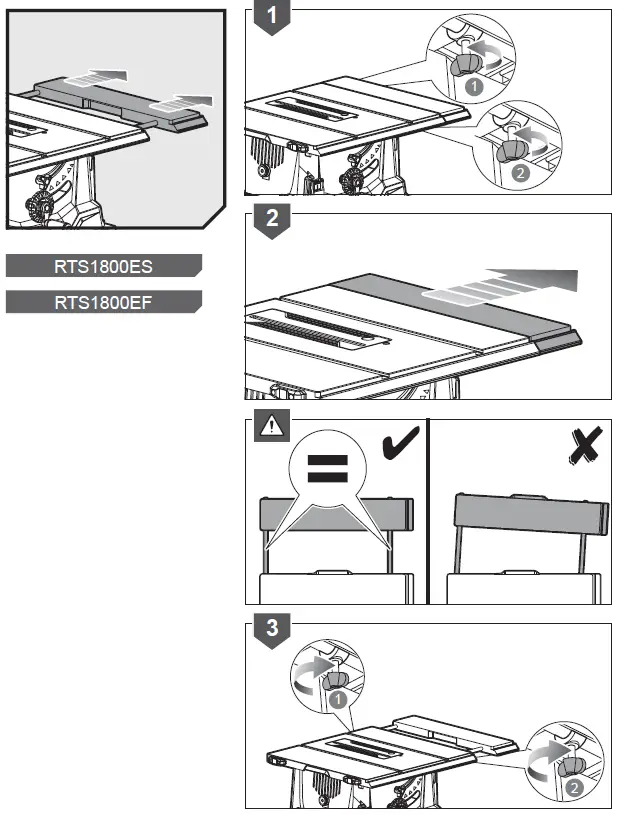 RTS1800ES

RTS1800EF

1

1

2

2

3

1

2