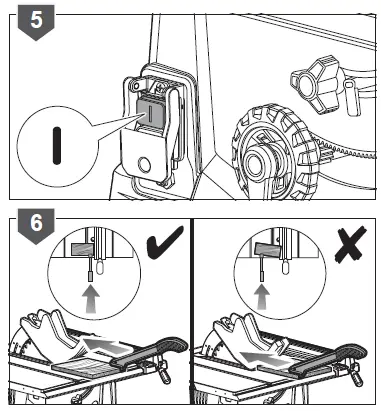 5

I

6