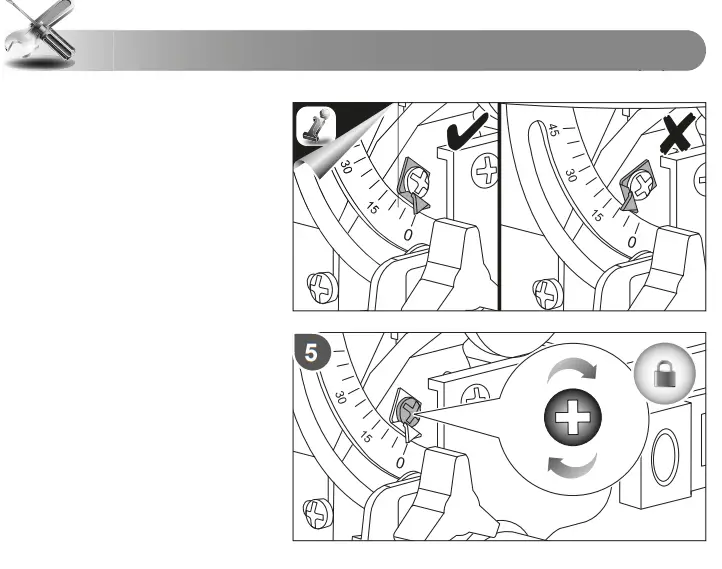 30
15
0
45
30
15
0
5
30
15
0