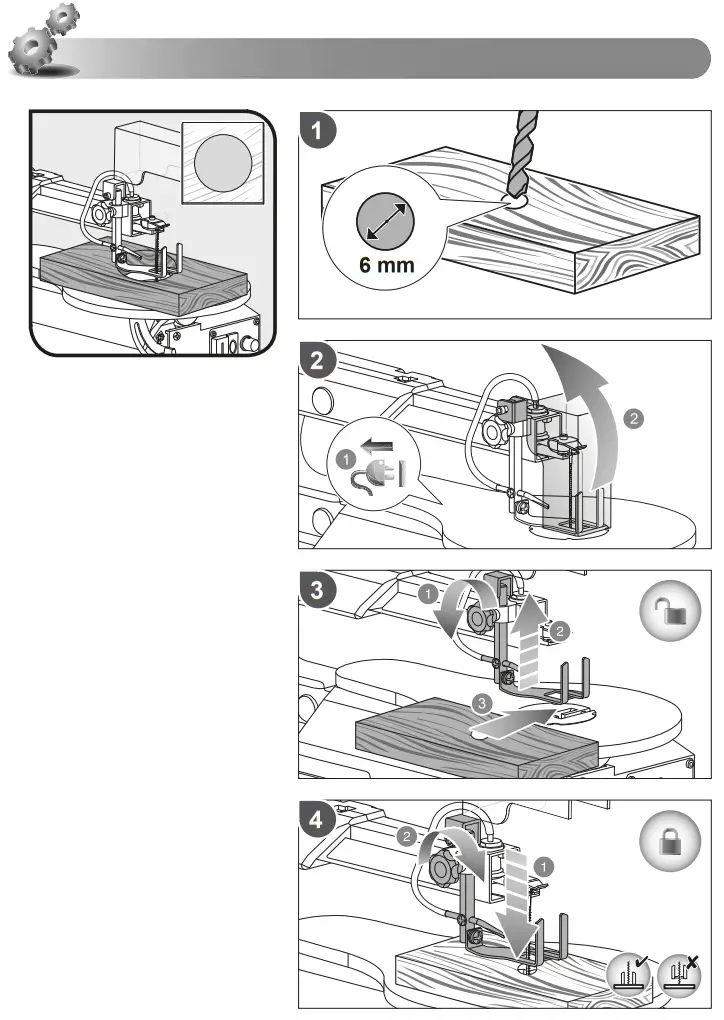 1

6 mm

2

1

2

3

1

2

3

4

2

1