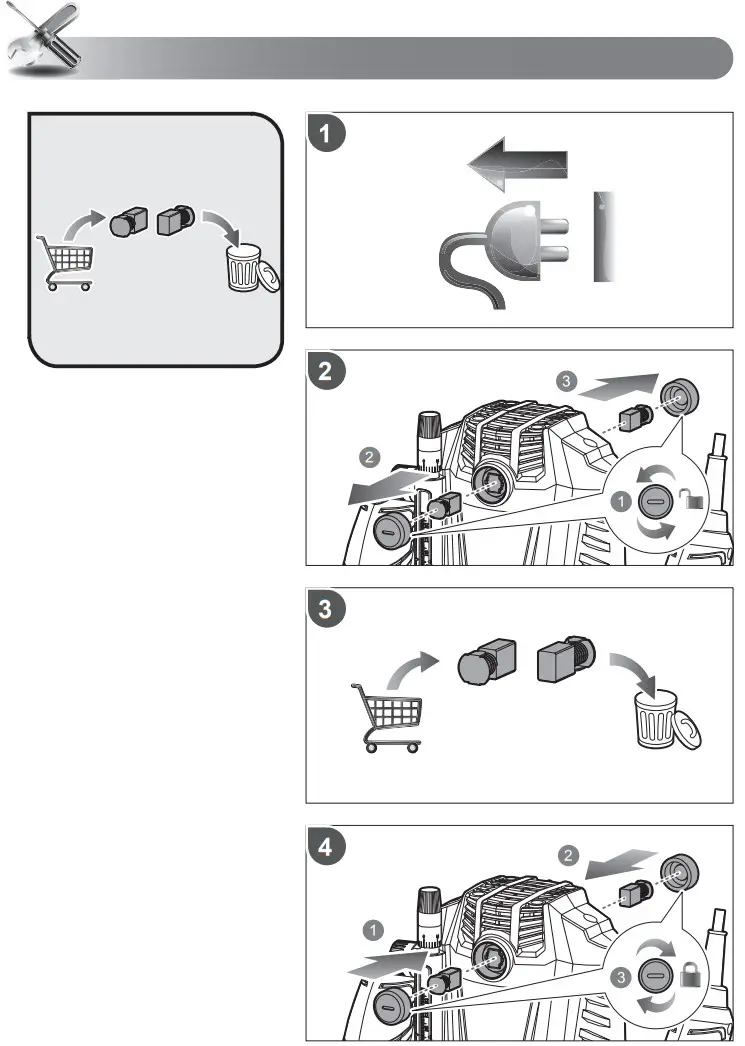 1

2

3

2

1

3

4

2

1

3