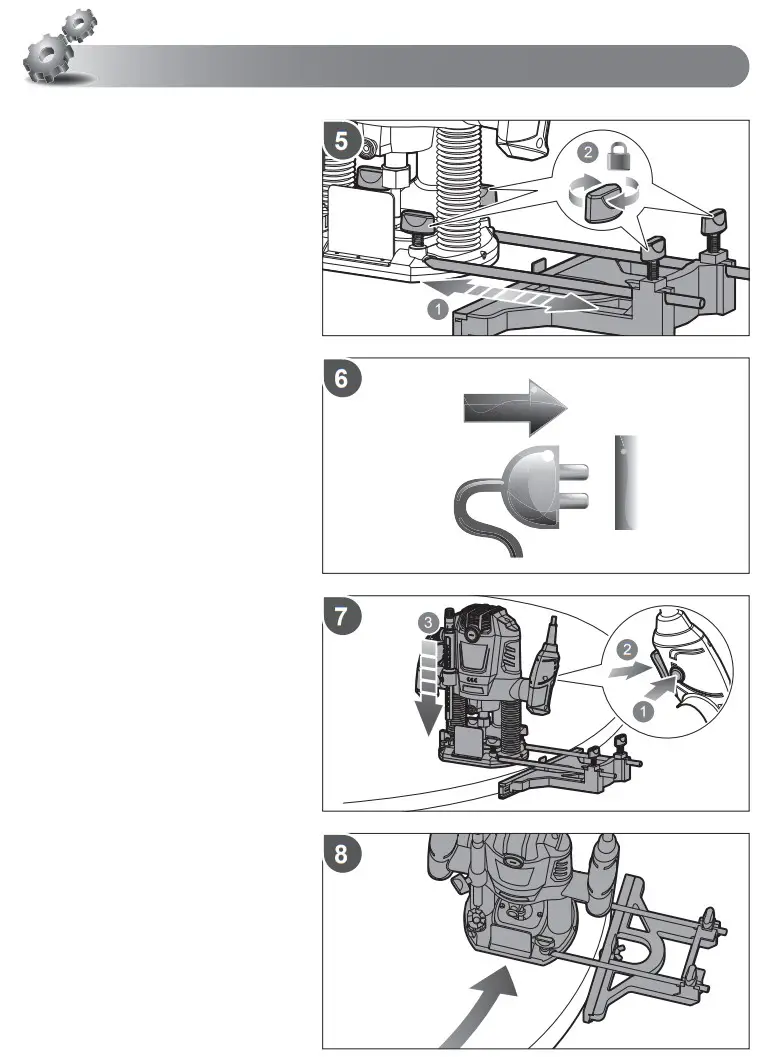 5
2
1
6
7
3
2
1
8