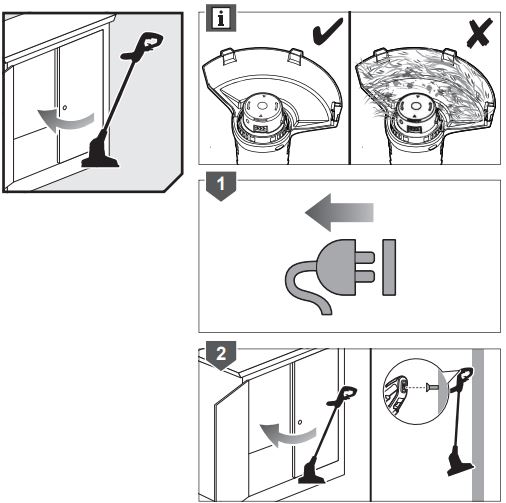 i

1

2