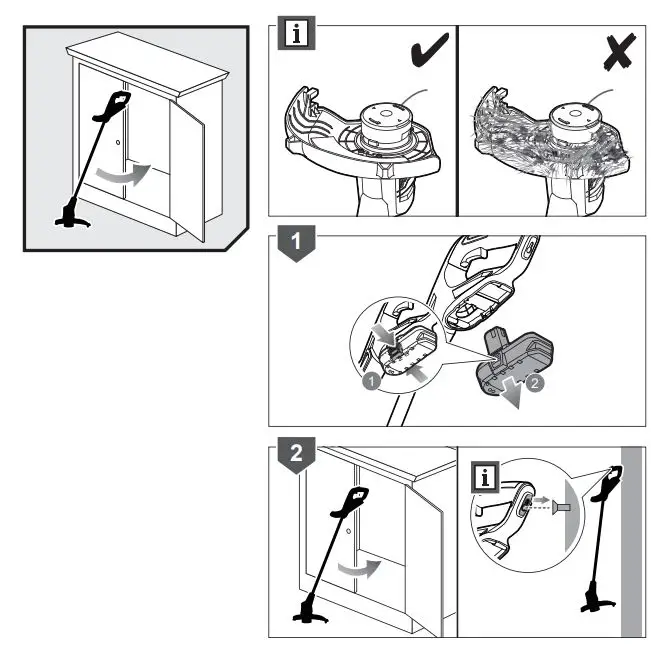 i

1

1

2

2

i