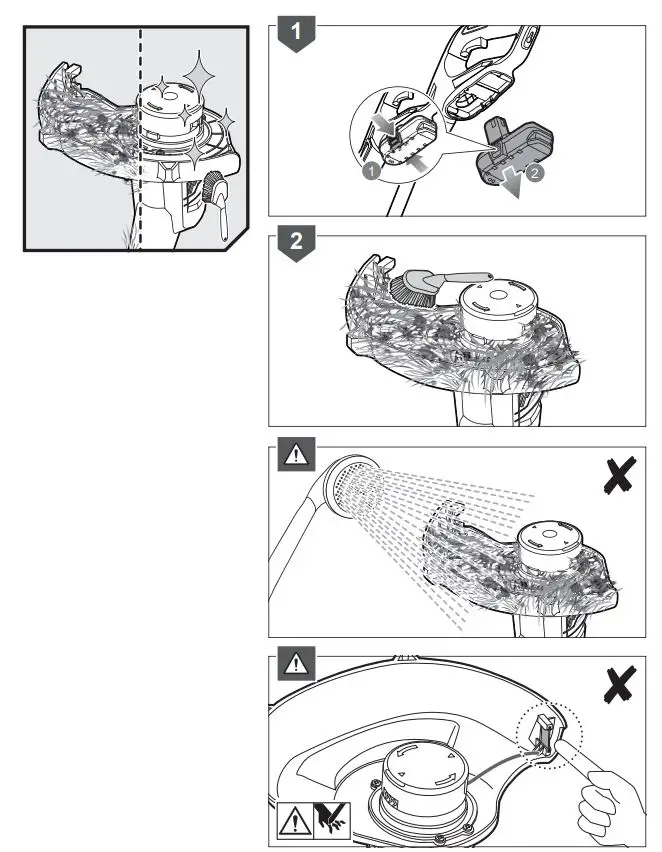 1

1

2

2