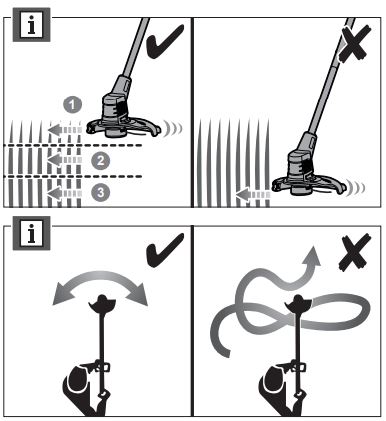 i

1

2

3

i