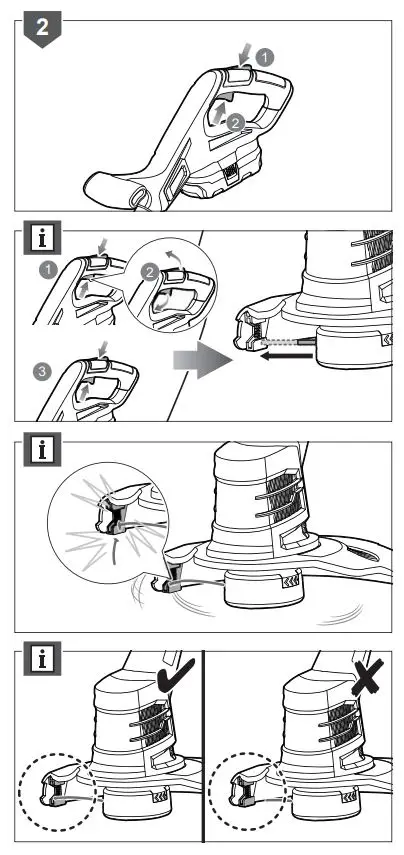 2

1
2

i
1
2
3

i

i