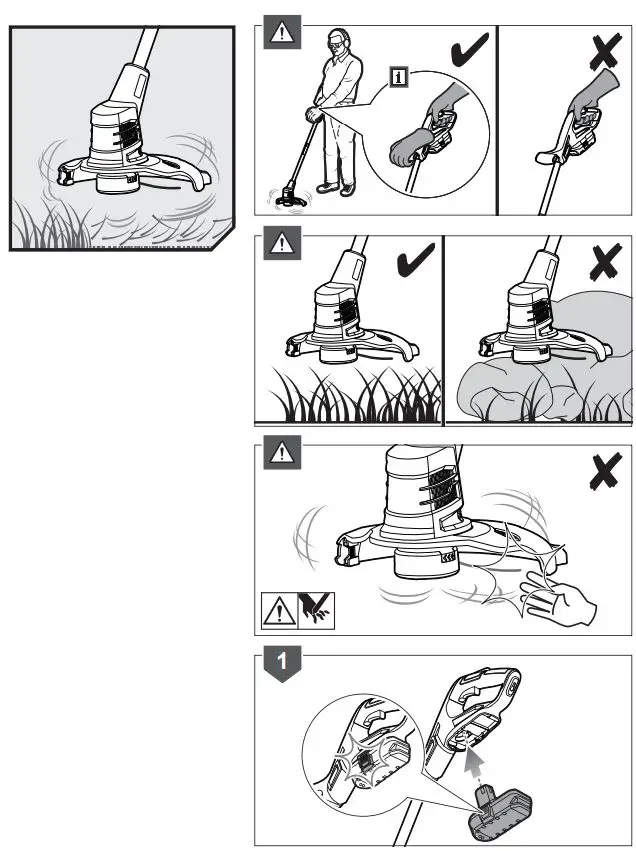 i

1