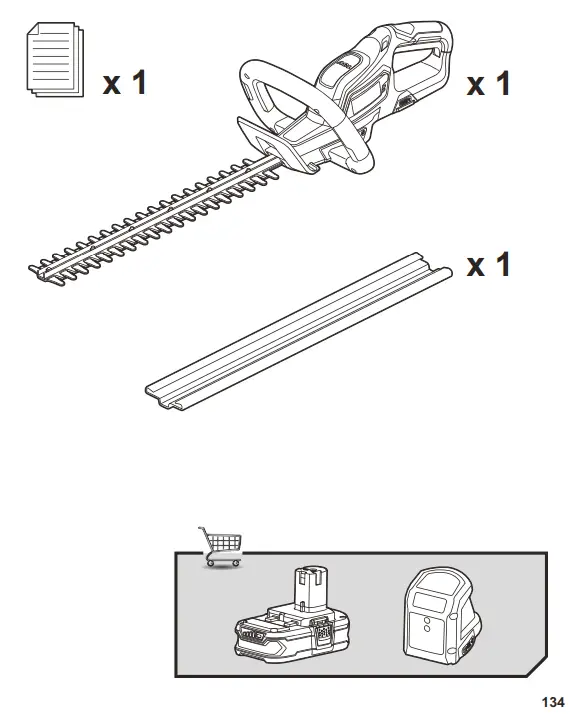 x 1

x 1

x 1

134