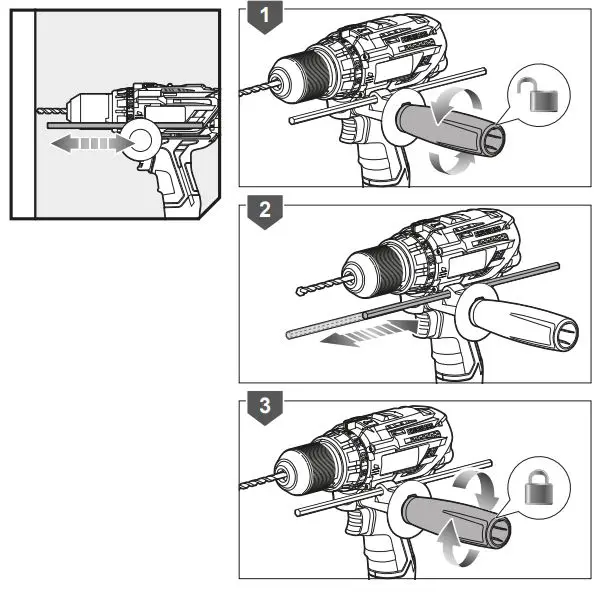 1

2

3