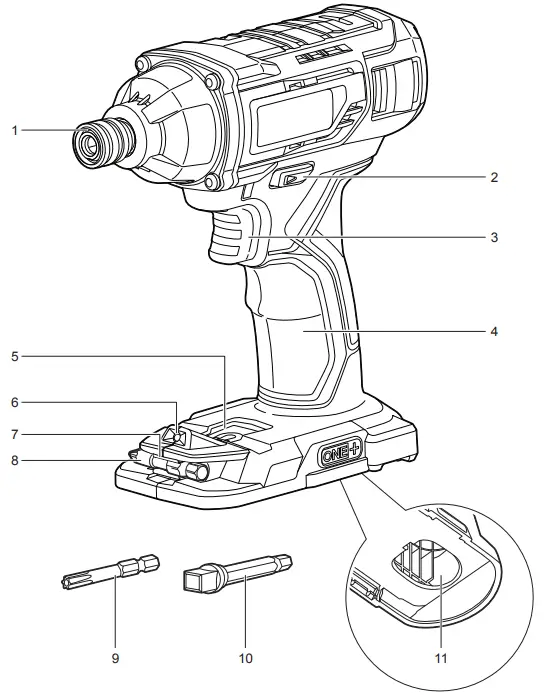 1
2
3
4
5
6
7
8
ONE+
9
10
11