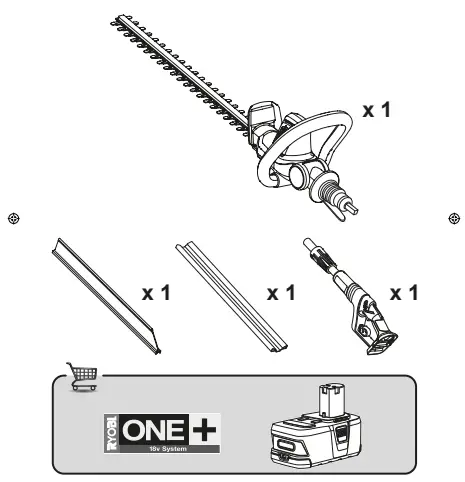 x 1

x 1

x 1

x 1

RYOBI ONE+
18v System