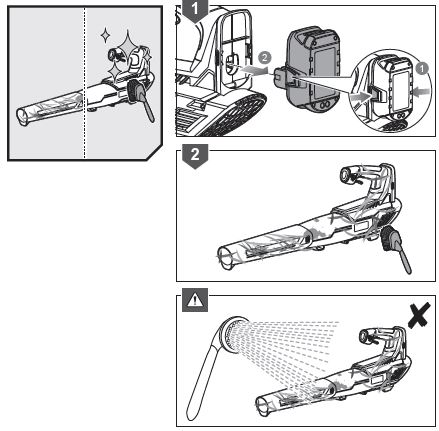 1

2

1

2